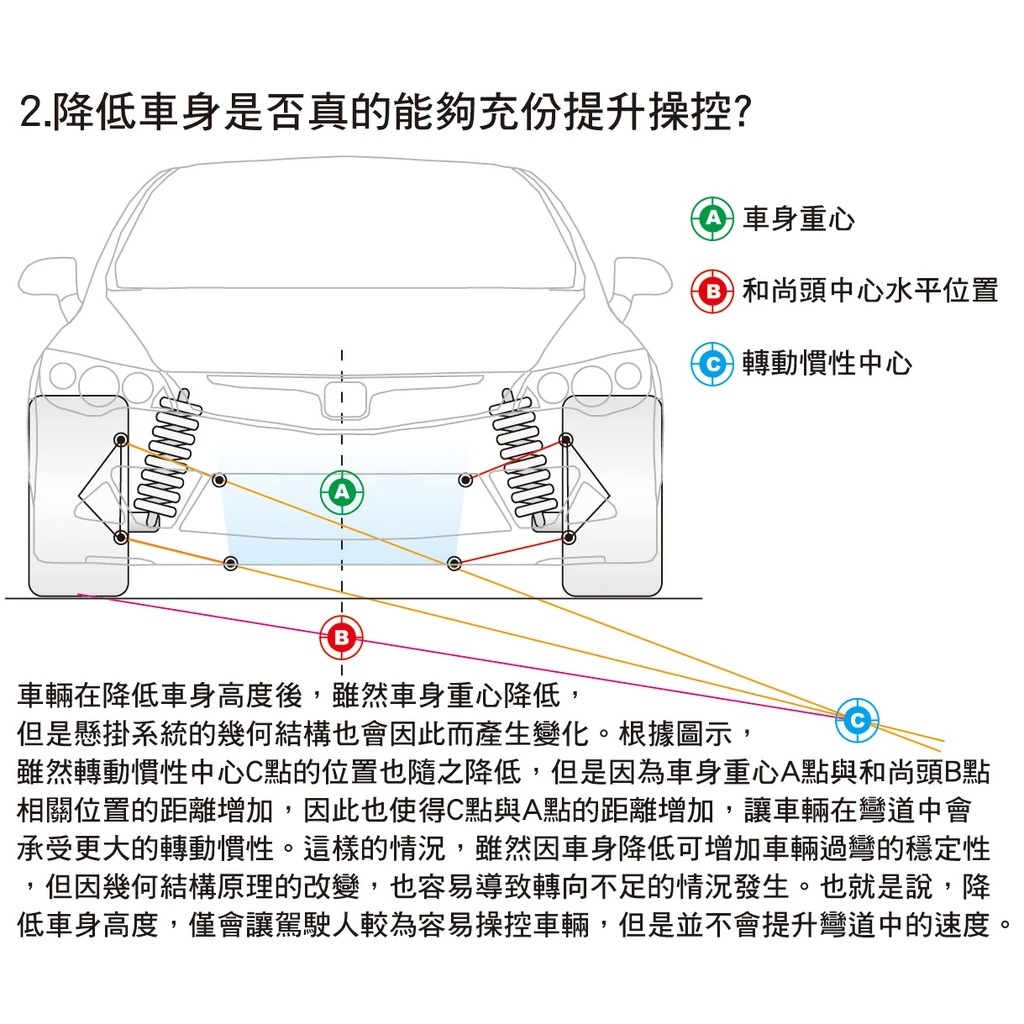 2.降低車身是否真的能夠充份提升操控?

A 車身重心

B 和尚頭中心水平位置

C 轉動慣性中心

A

B

C

車輛在降低車身高度後，雖然車身重心降低，但是懸掛系統的幾何結構也會因此而產生變化。根據圖示，雖然轉動慣性中心C點的位置也隨之降低，但是因為車身重心A點與和尚頭B點相關位置的距離增加，因此也使得C點與A點的距離增加，讓車輛在彎道中會承受更大的轉動慣性。這樣的情況，雖然因車身降低可增加車輛過彎的穩定性，但因幾何結構原理的改變，也容易導致轉向不足的情況發生。也就是說，降低車身高度，僅會讓駕駛人較為容易操控車輛，但是並不會提升彎道中的速度。