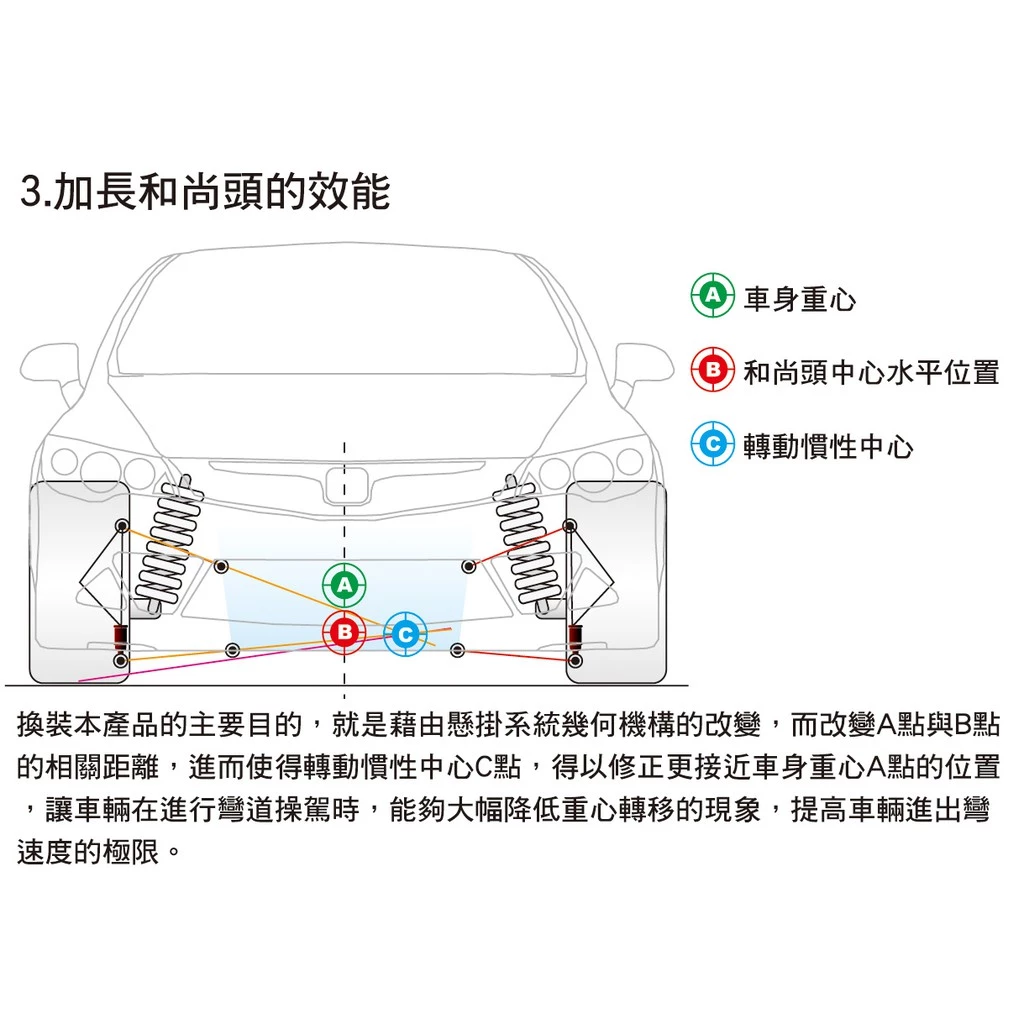 3.加長和尚頭的效能

A 車身重心

B 和尚頭中心水平位置

C 轉動慣性中心

A

B

C

換裝本產品的主要目的，就是藉由懸掛系統幾何機構的改變，而改變A點與B點的相關距離，進而使得轉動慣性中心C點，得以修正更接近車身重心A點的位置，讓車輛在進行彎道操駕時，能夠大幅降低重心轉移的現象，提高車輛進出彎速度的極限。