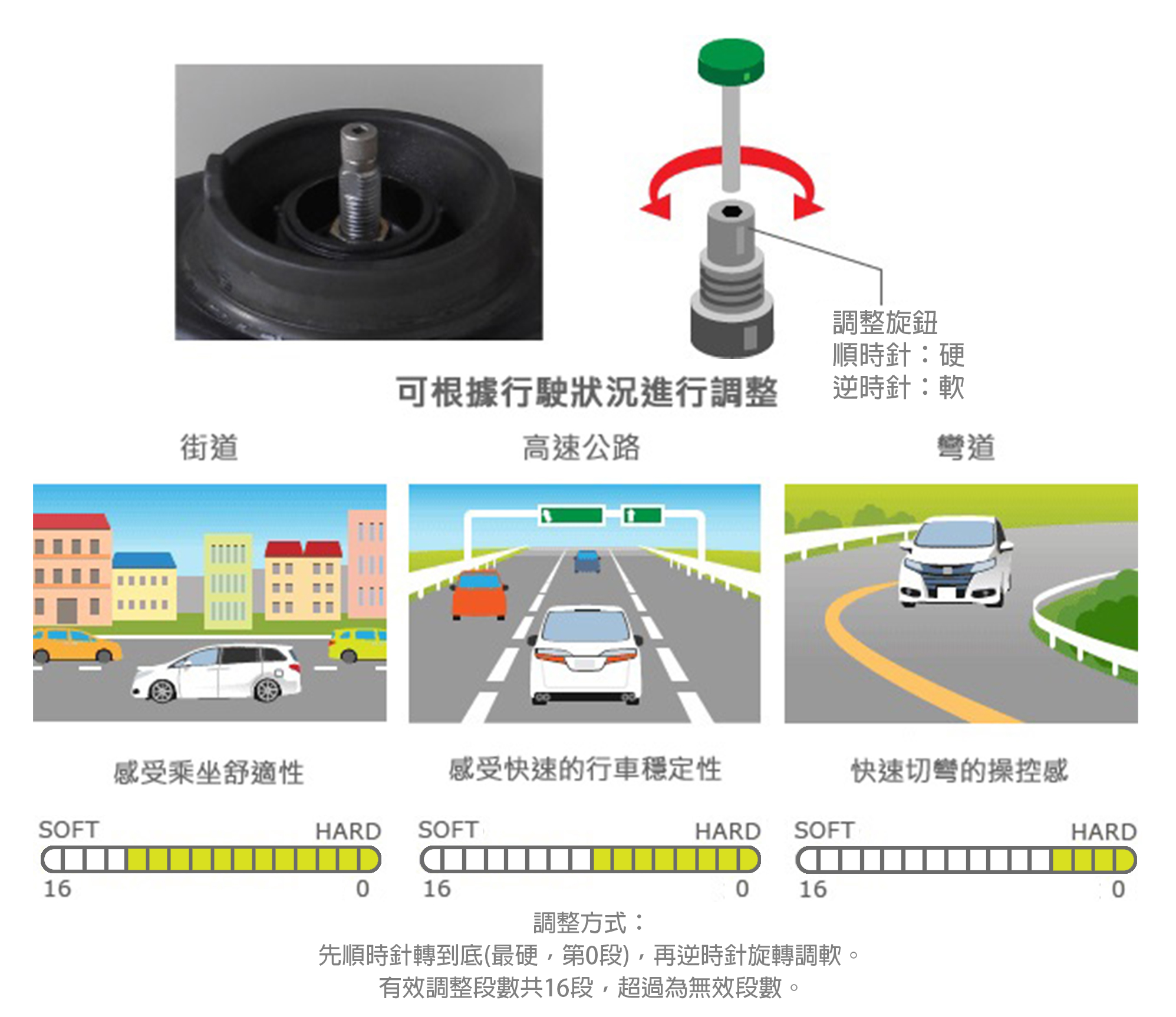 調整旋鈕
順時針：硬
逆時針：軟

可根據行駛狀況進行調整

街道

感受乘坐舒適性

SOFT HARD
16 0

高速公路

感受快速的行車穩定性

SOFT HARD
16 0

彎道

快速切彎的操控感

SOFT HARD
16 0

調整方式：
先順時針轉到底(最硬，第0段)，再逆時針旋轉調軟。
有效調整段數共16段，超過為無效段數。