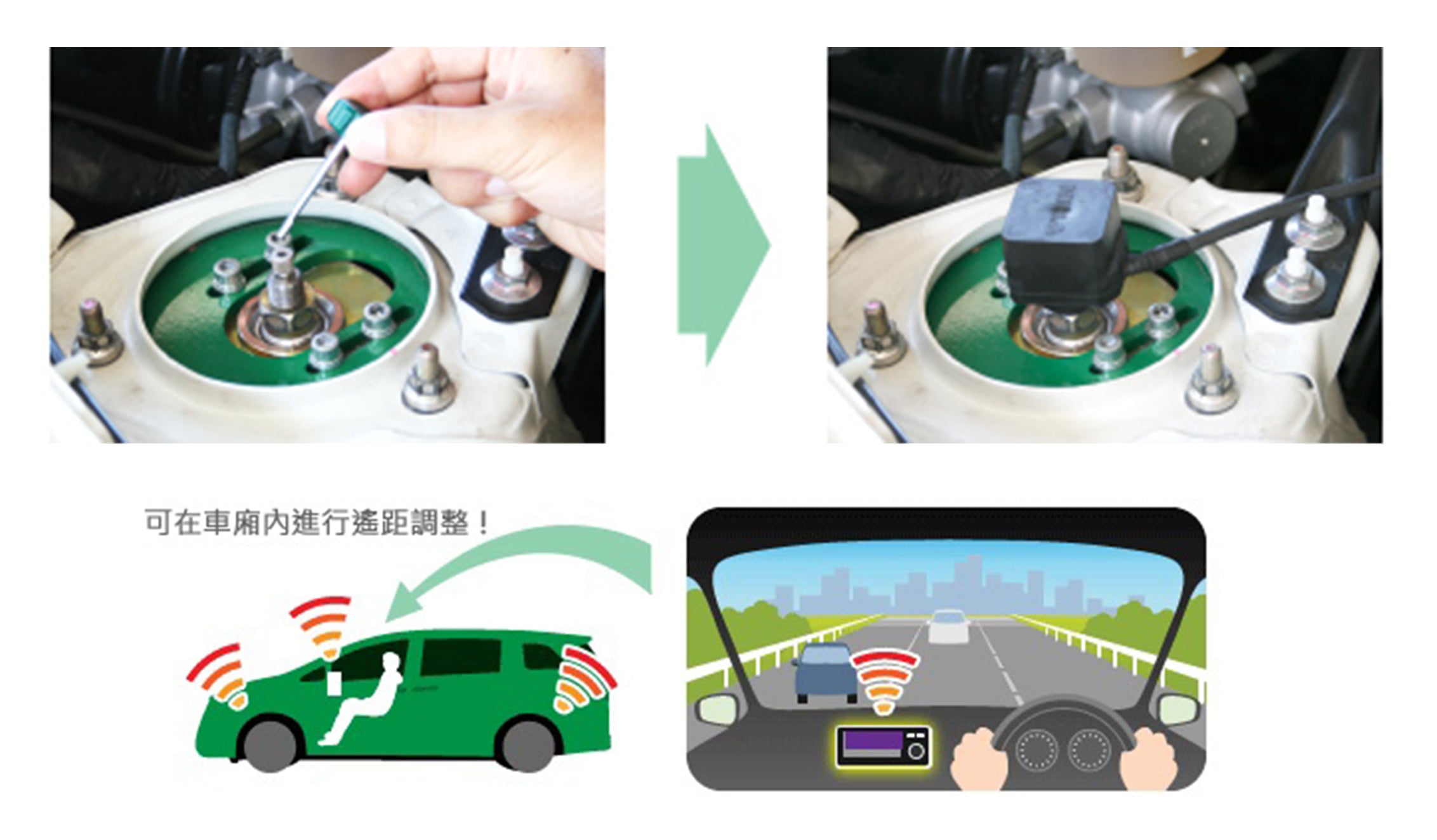 可在車廂內進行遙距調整！